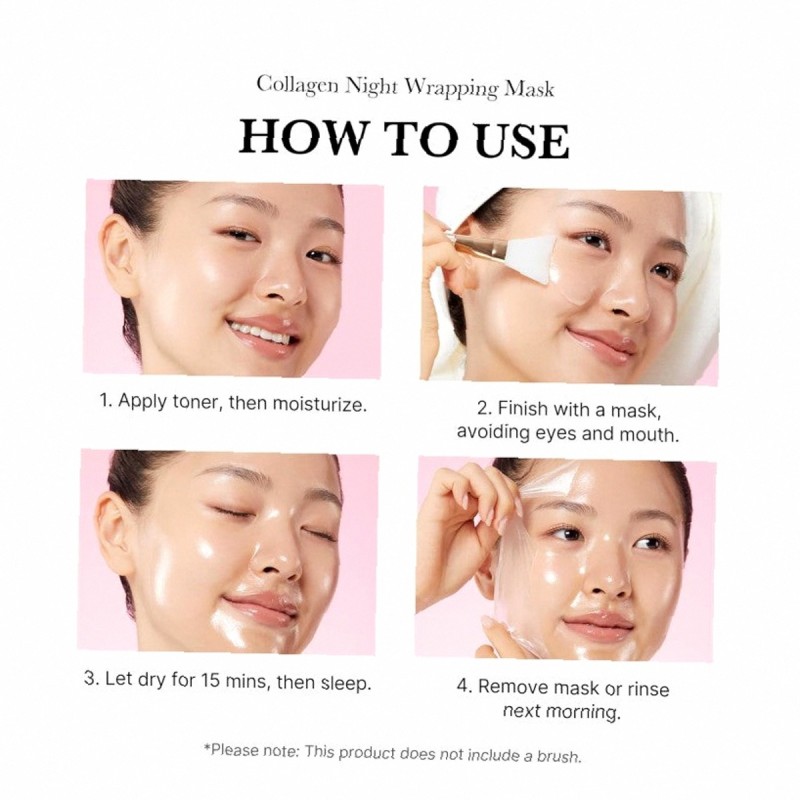 Collagen Night Wrapping Mask

HOW TO USE

1. Apply toner, then moisturize.

2. Finish with a mask, avoiding eyes and mouth.

3. Let dry for 15 mins, then sleep.

4. Remove mask or rinse next morning.

*Please note: This product does not include a brush.